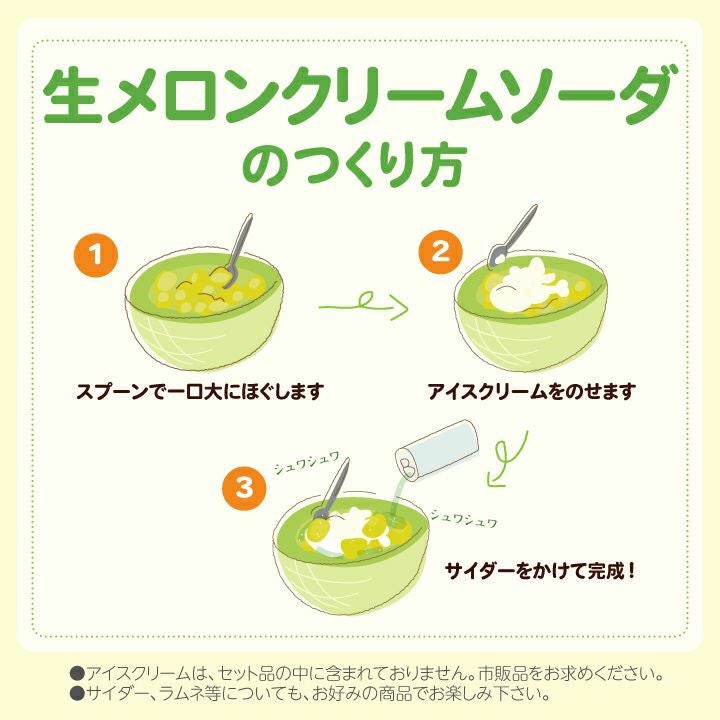 生メロンクリームソーダ
のつくり方

1
スプーンで一口大にほぐします

2
アイスクリームをのせます

3
シュワシュワ
シュワシュワ
サイダーをかけて完成！

●アイスクリームは、セット品の中に含まれておりません。市販品をお求めください。
●サイダー、ラムネ等についても、お好みの商品でお楽しみ下さい。